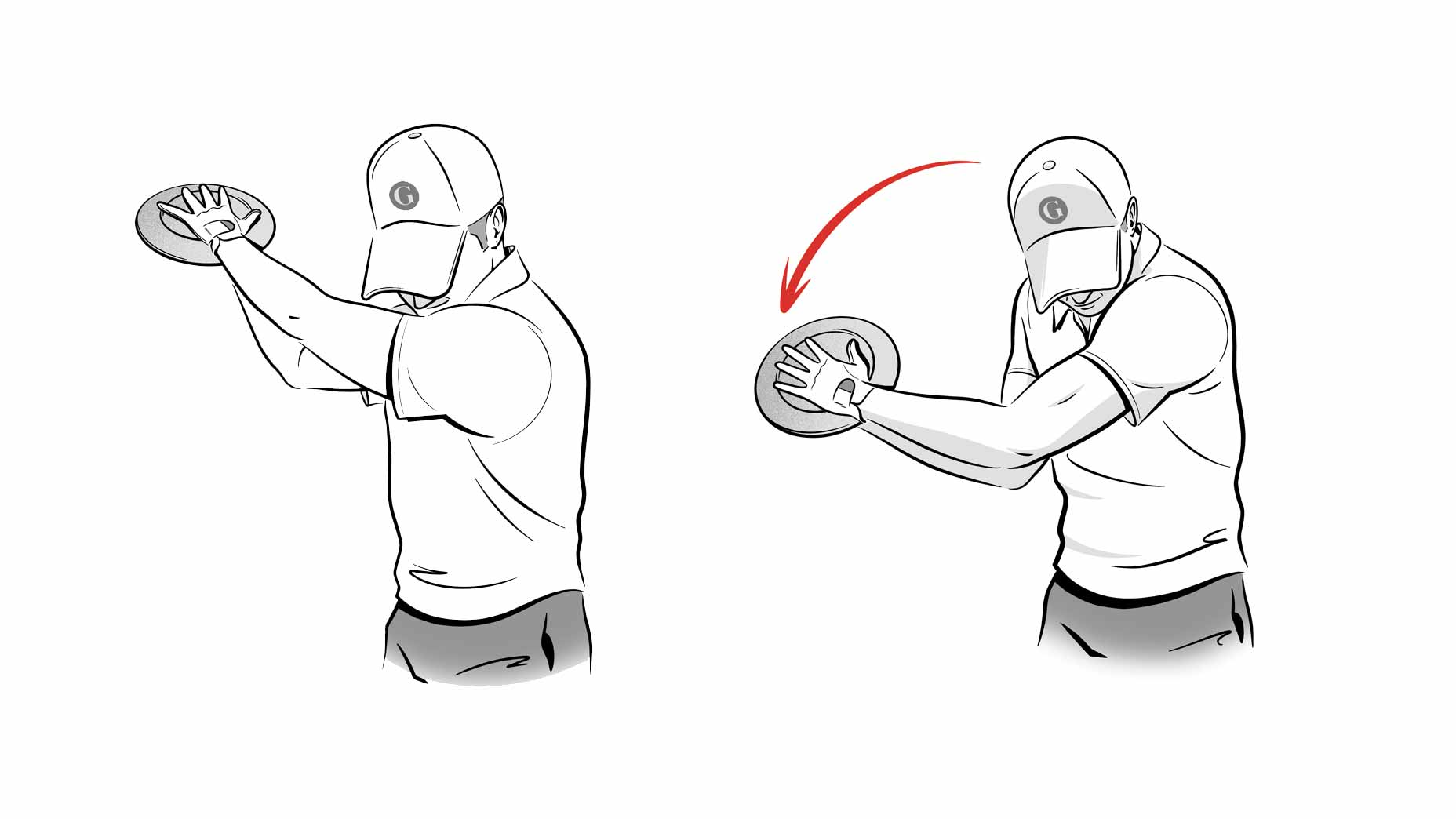 G

G